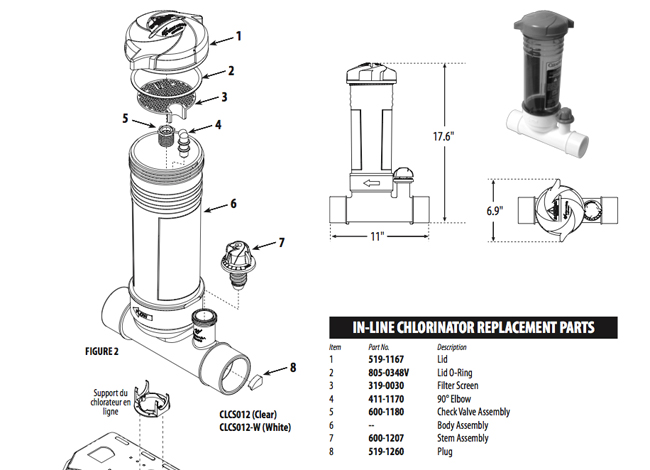 1
2
3
5
4
6
7
8

FIGURE 2

Support du chlorateur en ligne

CLCS012 (Clear)
CLCS012-W (White)

17.6"
11"
6.9"

IN-LINE CHLORINATOR REPLACEMENT PARTS

| Item | Part No. | Description |
|---|---|---|
| 1 | 519-1167 | Lid |
| 2 | 805-0348V | Lid O-Ring |
| 3 | 319-0030 | Filter Screen |
| 4 | 411-1170 | 90° Elbow |
| 5 | 600-1180 | Check Valve Assembly |
| 6 | -- | Body Assembly |
| 7 | 600-1207 | Stem Assembly |
| 8 | 519-1260 | Plug |